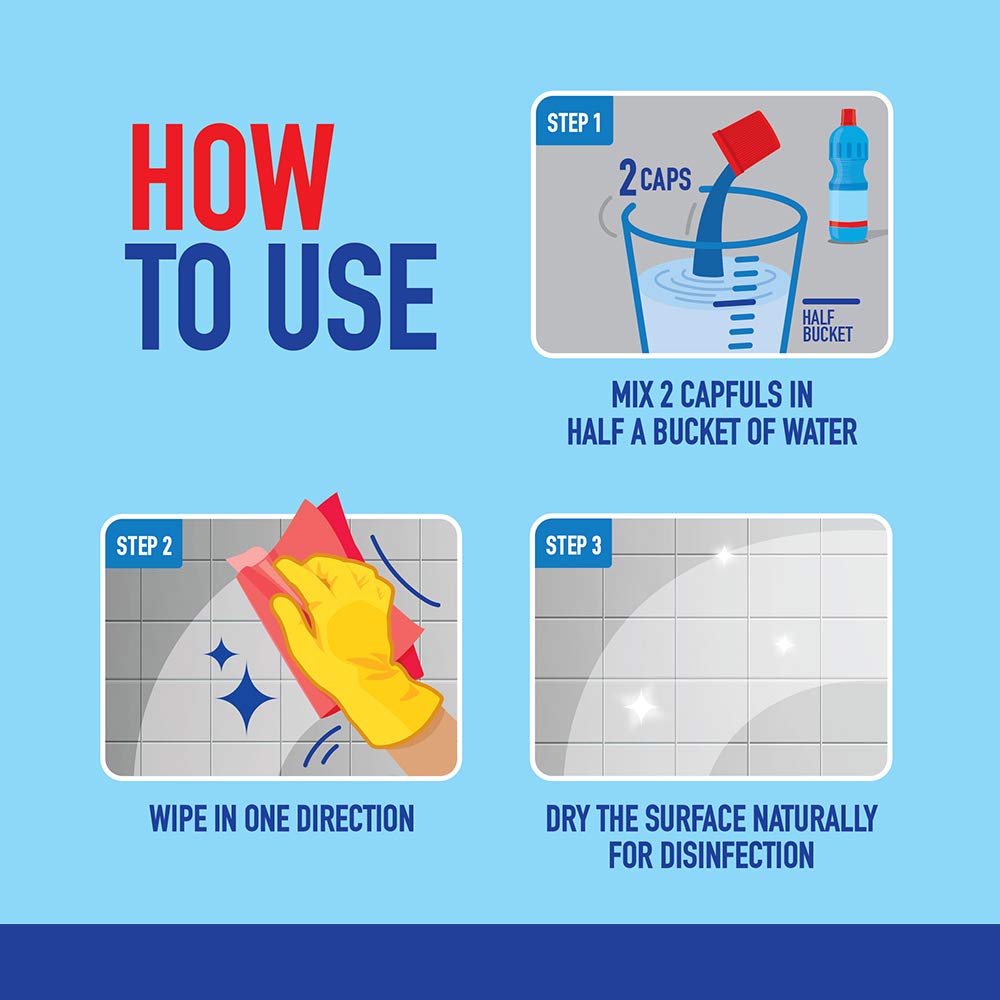 HOW TO USE

STEP 1

2 CAPS

HALF BUCKET

MIX 2 CAPFULS IN HALF A BUCKET OF WATER

STEP 2

WIPE IN ONE DIRECTION

STEP 3

DRY THE SURFACE NATURALLY FOR DISINFECTION