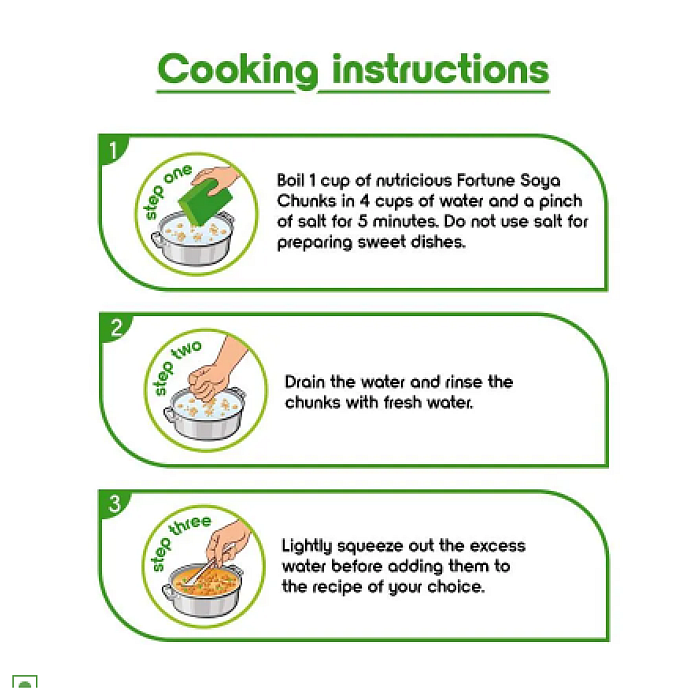 Cooking instructions

1

step one

Boil 1 cup of nutricious Fortune Soya Chunks in 4 cups of water and a pinch of salt for 5 minutes. Do not use salt for preparing sweet dishes.

2

step two

Drain the water and rinse the chunks with fresh water.

3

step three

Lightly squeeze out the excess water before adding them to the recipe of your choice.