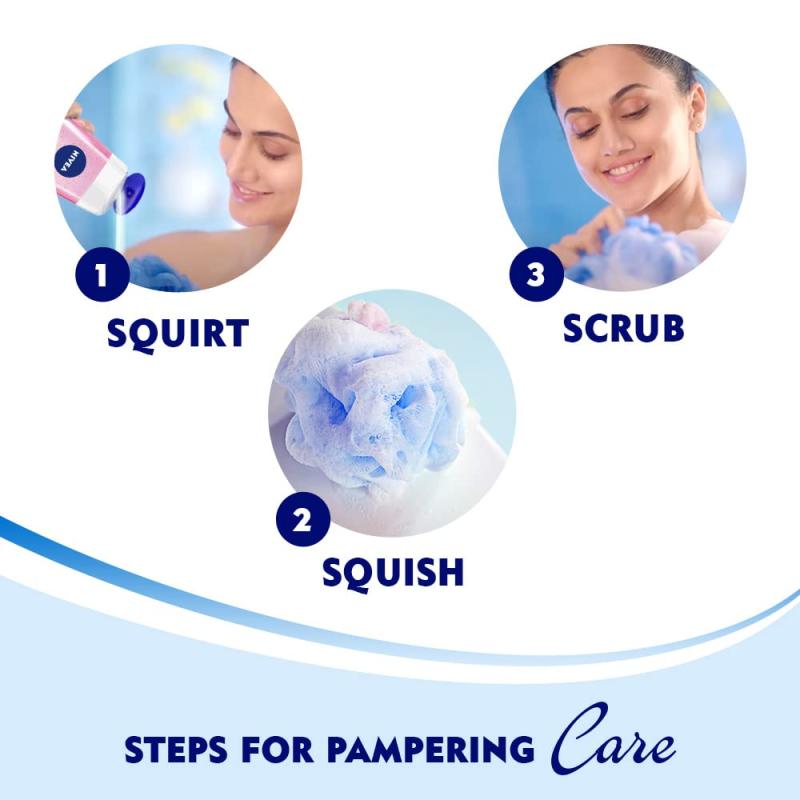 NIVEA

1
SQUIRT

2
SQUISH

3
SCRUB

STEPS FOR PAMPERING Care